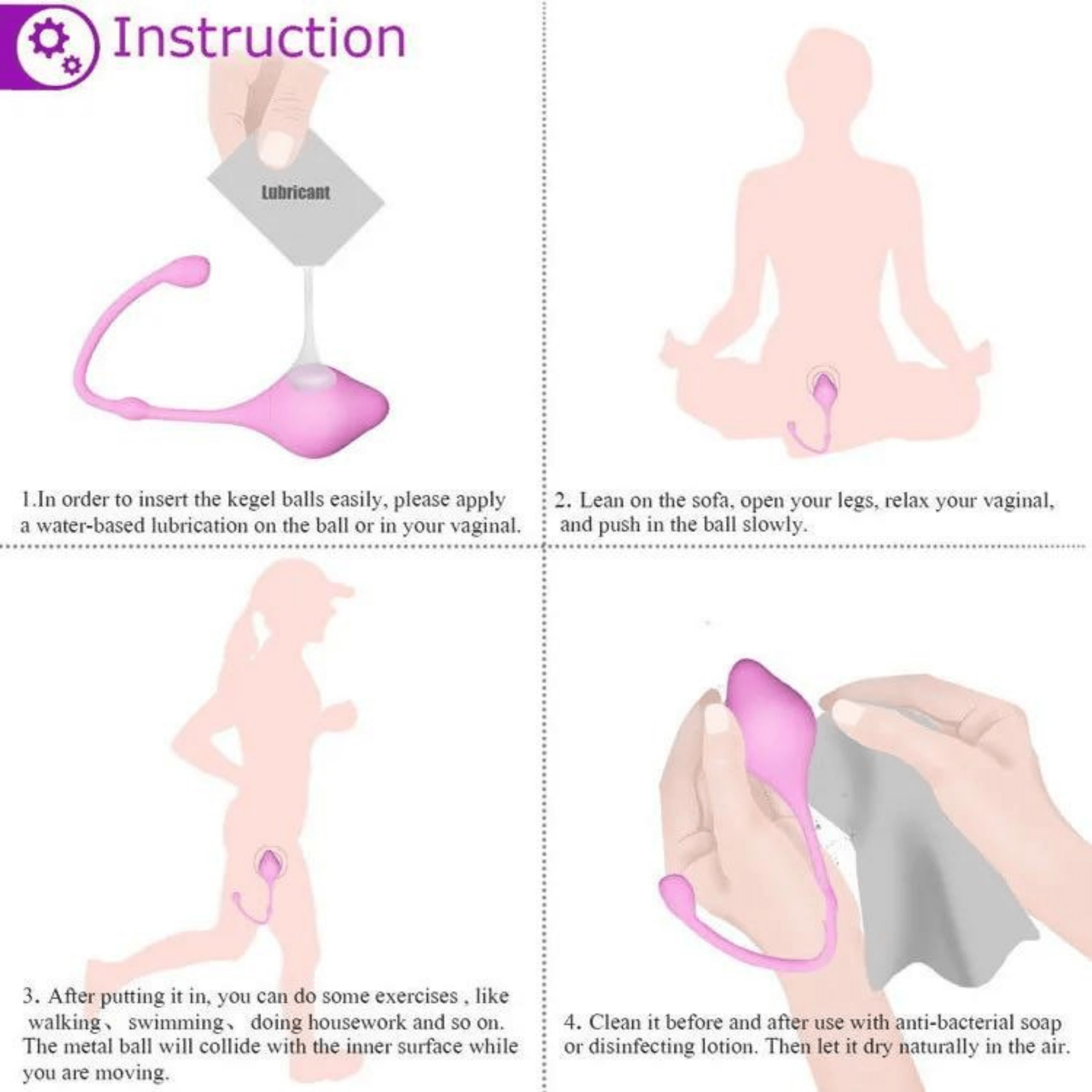 Instruction

Lubricant

1.In order to insert the kegel balls easily, please apply a water-based lubrication on the ball or in your vaginal.

2. Lean on the sofa, open your legs, relax your vaginal, and push in the ball slowly.

3. After putting it in, you can do some exercises , like walking、 swimming、 doing housework and so on. The metal ball will collide with the inner surface while you are moving.

4. Clean it before and after use with anti-bacterial soap or disinfecting lotion. Then let it dry naturally in the air.