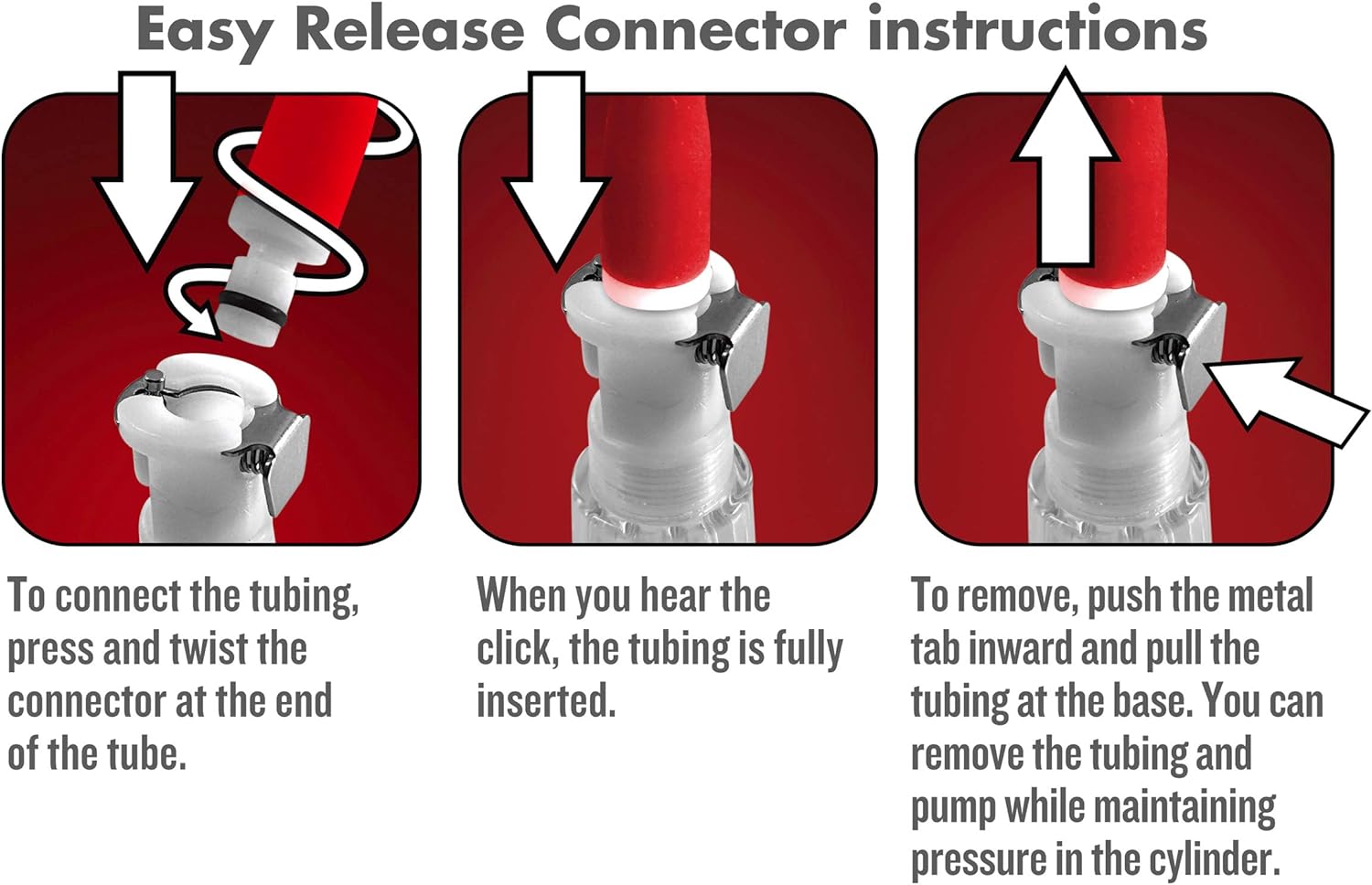 Easy Release Connector instructions

To connect the tubing, press and twist the connector at the end of the tube.

When you hear the click, the tubing is fully inserted.

To remove, push the metal tab inward and pull the tubing at the base. You can remove the tubing and pump while maintaining pressure in the cylinder.