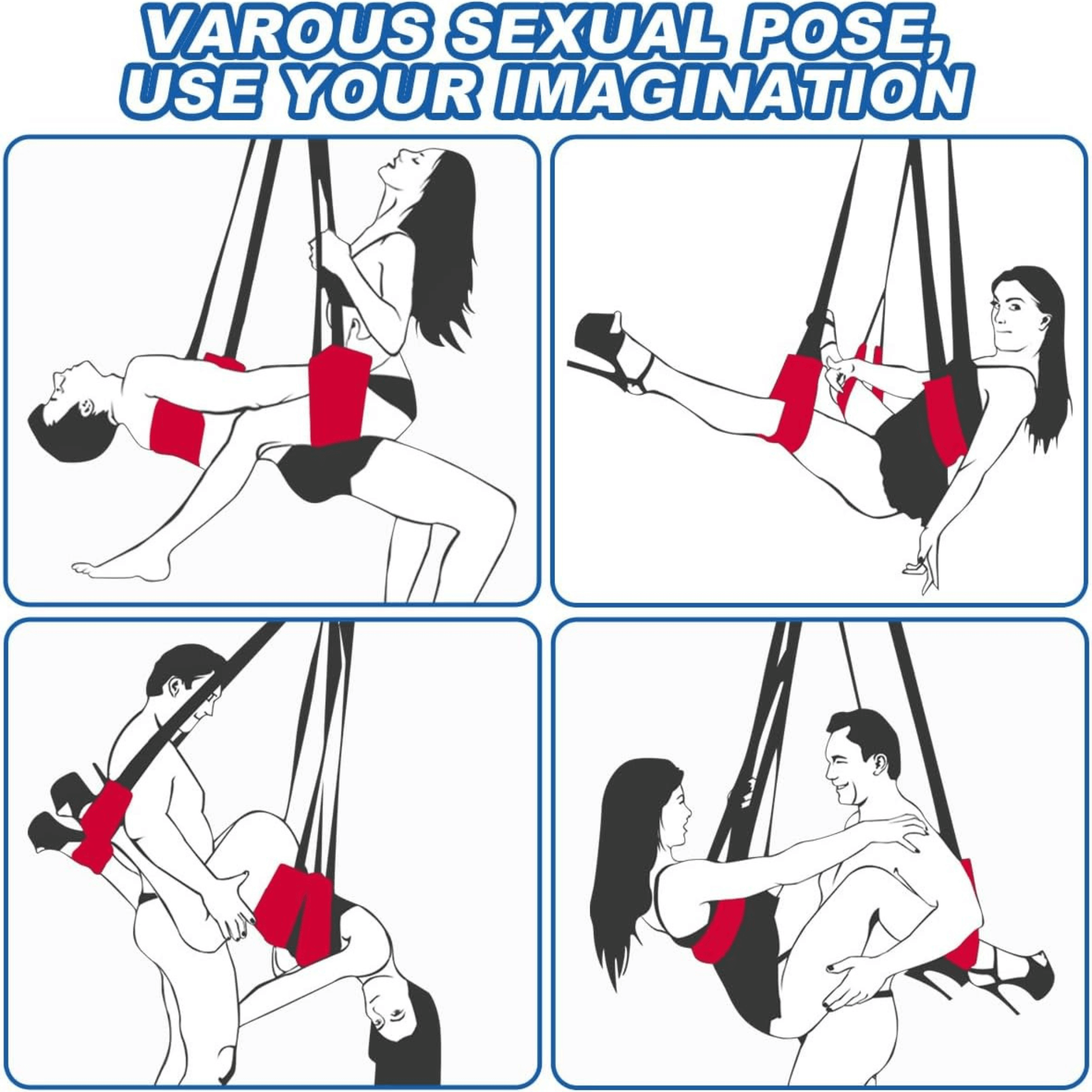 VAROUS SEXUAL POSE, USE YOUR IMAGINATION